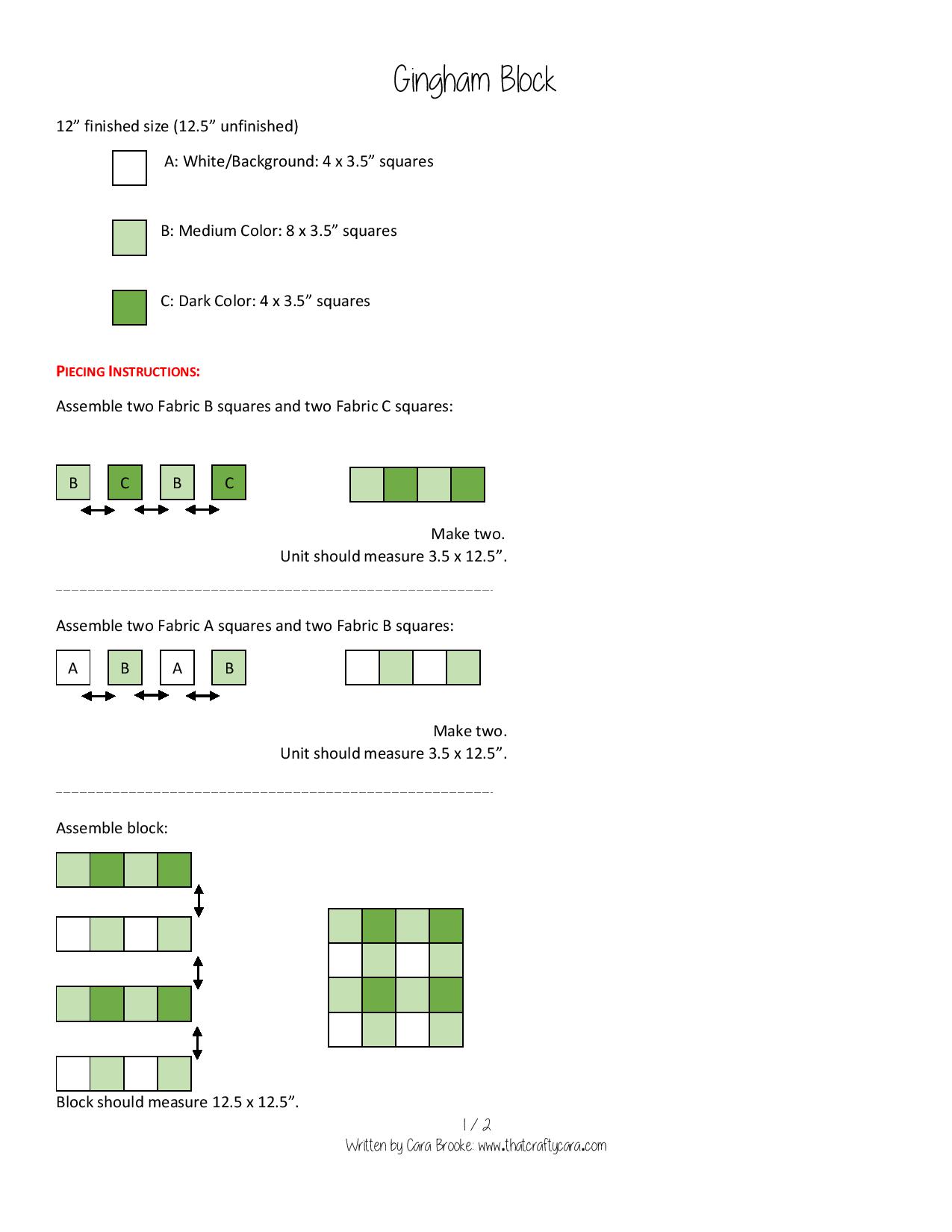 Gingham Block

12” finished size (12.5” unfinished)

A: White/Background: 4 x 3.5” squares

B: Medium Color: 8 x 3.5” squares

C: Dark Color: 4 x 3.5” squares

PIECING INSTRUCTIONS:

Assemble two Fabric B squares and two Fabric C squares:

B C B C

Make two.
Unit should measure 3.5 x 12.5”.

Assemble two Fabric A squares and two Fabric B squares:

A B A B

Make two.
Unit should measure 3.5 x 12.5”.

Assemble block:

Block should measure 12.5 x 12.5”.

1 / 2
Written by Cara Brooke: www.thatcraftycara.com